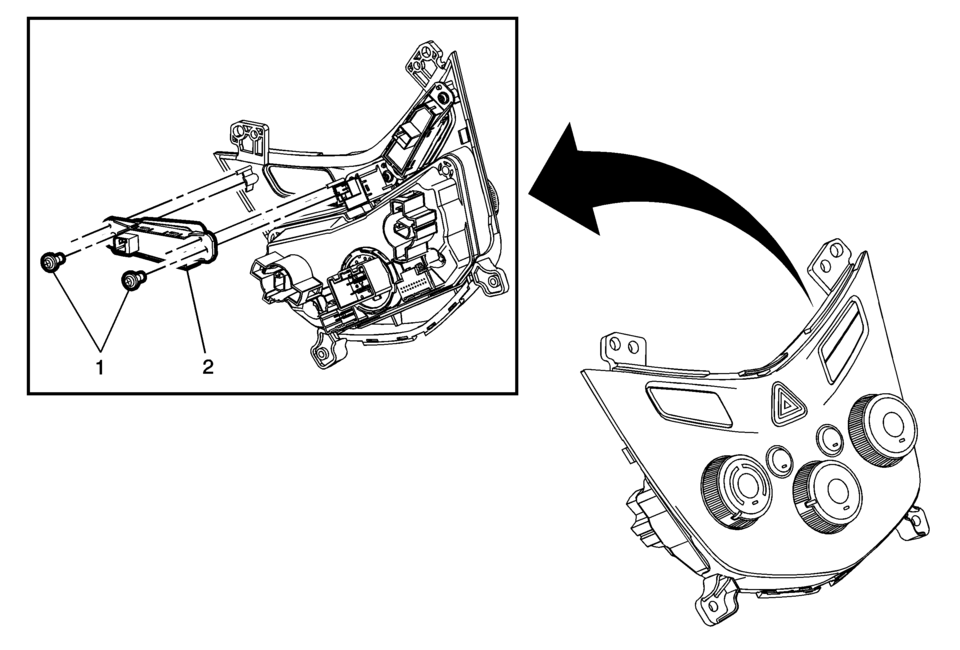 1
2