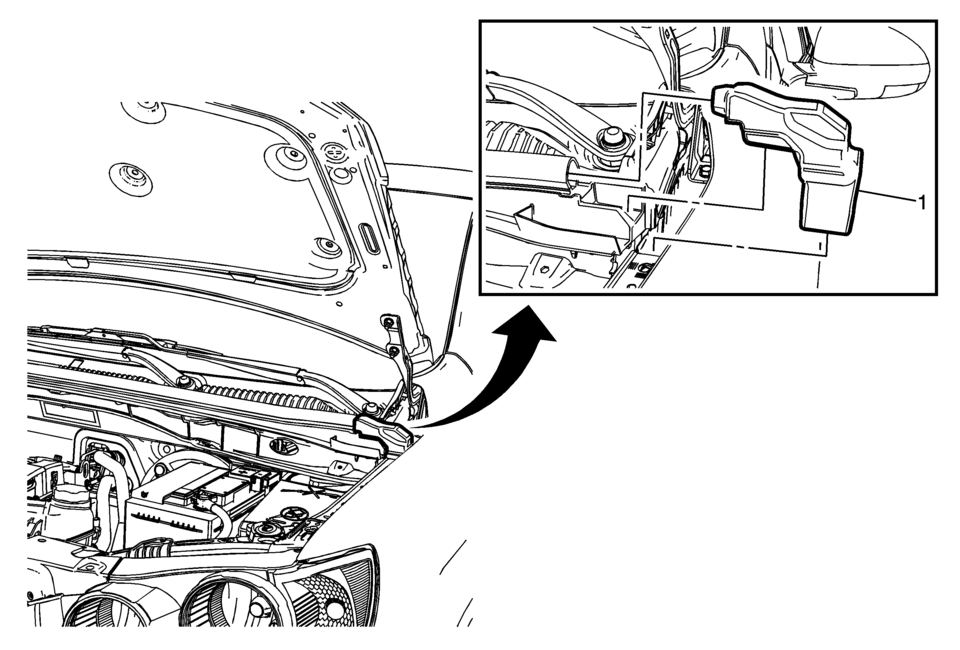 1