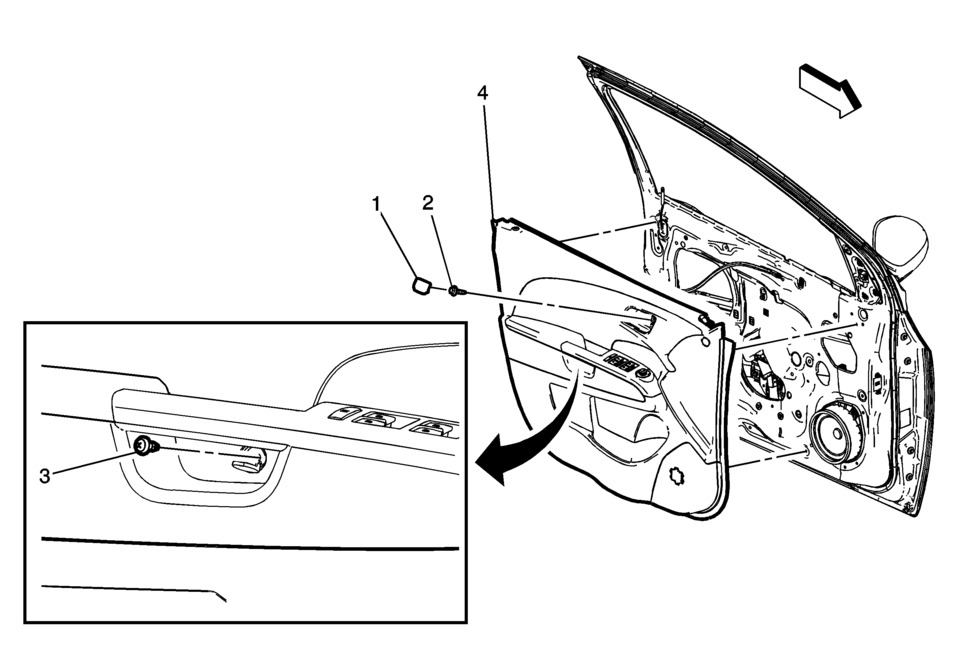 4
1
2
3